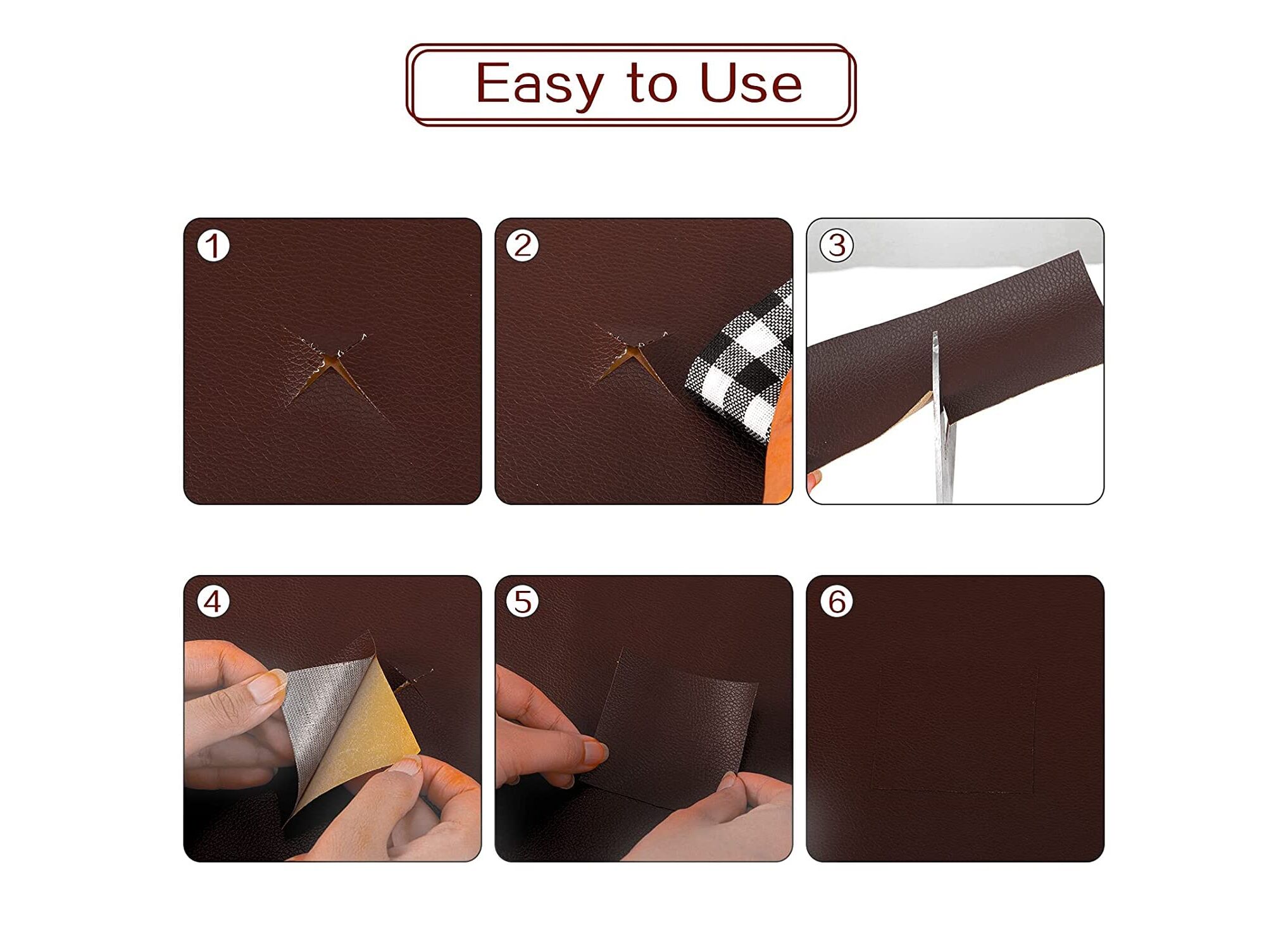 Easy to Use

1

2

3

4

5

6