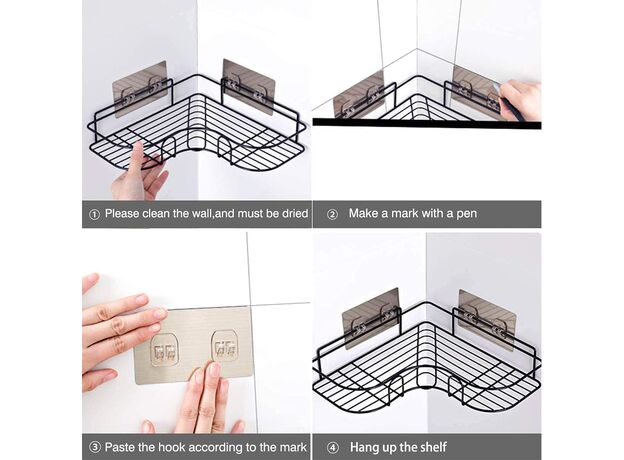 ① Please clean the wall,and must be dried

② Make a mark with a pen

③ Paste the hook according to the mark

④ Hang up the shelf