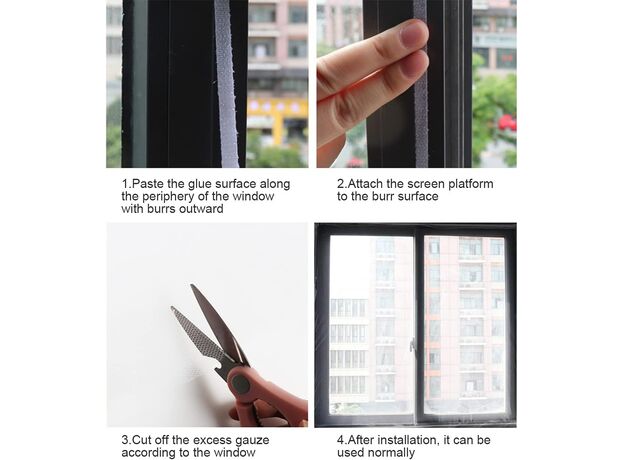 1.Paste the glue surface along the periphery of the window with burrs outward

2.Attach the screen platform to the burr surface

3.Cut off the excess gauze according to the window

4.After installation, it can be used normally